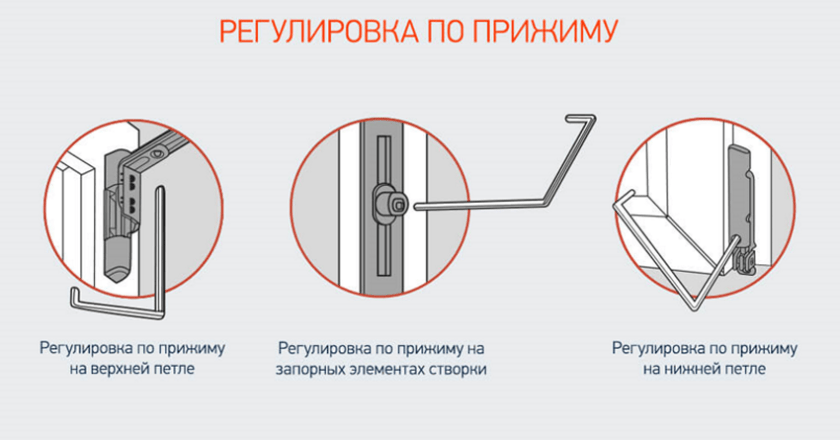 РЕГУЛИРОВКА ПО ПРИЖИМУ

Регулировка по прижиму на верхней петле

Регулировка по прижиму на запорных элементах створки

Регулировка по прижиму на нижней петле