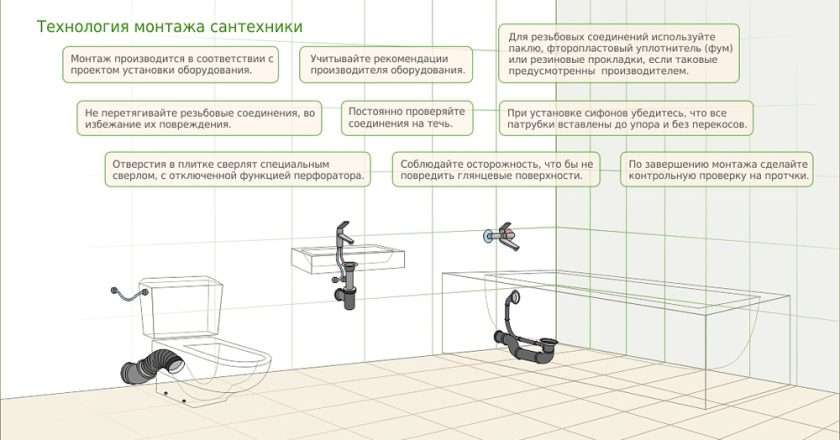 Технология монтажа сантехники

Монтаж производится в соответствии с проектом установки оборудования.

Учитывайте рекомендации производителя оборудования.

Для резьбовых соединений используйте паклю, фторопластовый уплотнитель (фум) или резиновые прокладки, если таковые предусмотренны производителем.

Не перетягивайте резьбовые соединения, во избежание их повреждения.

Постоянно проверяйте соединения на течь.

При установке сифонов убедитесь, что все патрубки вставлены до упора и без перекосов.

Отверстия в плитке сверлят специальным сверлом, с отключенной функцией перфоратора.

Соблюдайте осторожность, что бы не повредить глянцевые поверхности.

По завершению монтажа сделайте контрольную проверку на протчки.